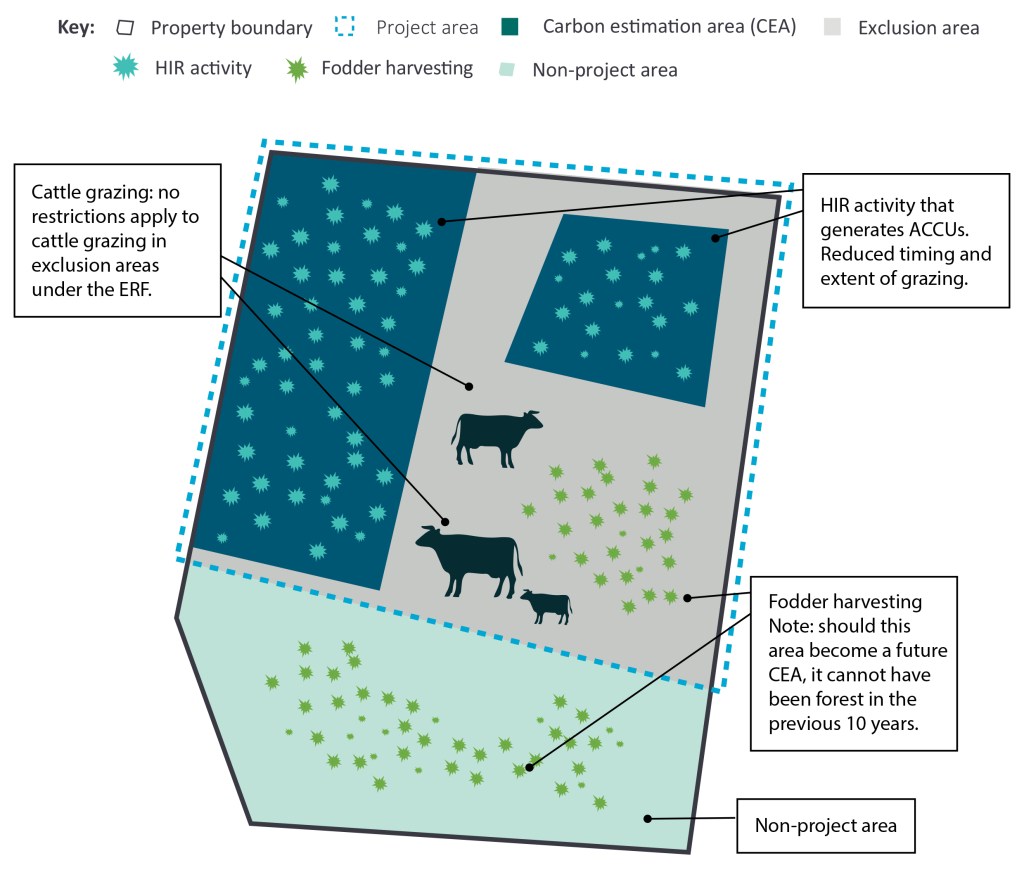 Key: Property boundary Project area Carbon estimation area (CEA) Exclusion area
HIR activity Fodder harvesting Non-project area

Cattle grazing: no restrictions apply to cattle grazing in exclusion areas under the ERF.

HIR activity that generates ACCUs. Reduced timing and extent of grazing.

Fodder harvesting
Note: should this area become a future CEA, it cannot have been forest in the previous 10 years.

Non-project area